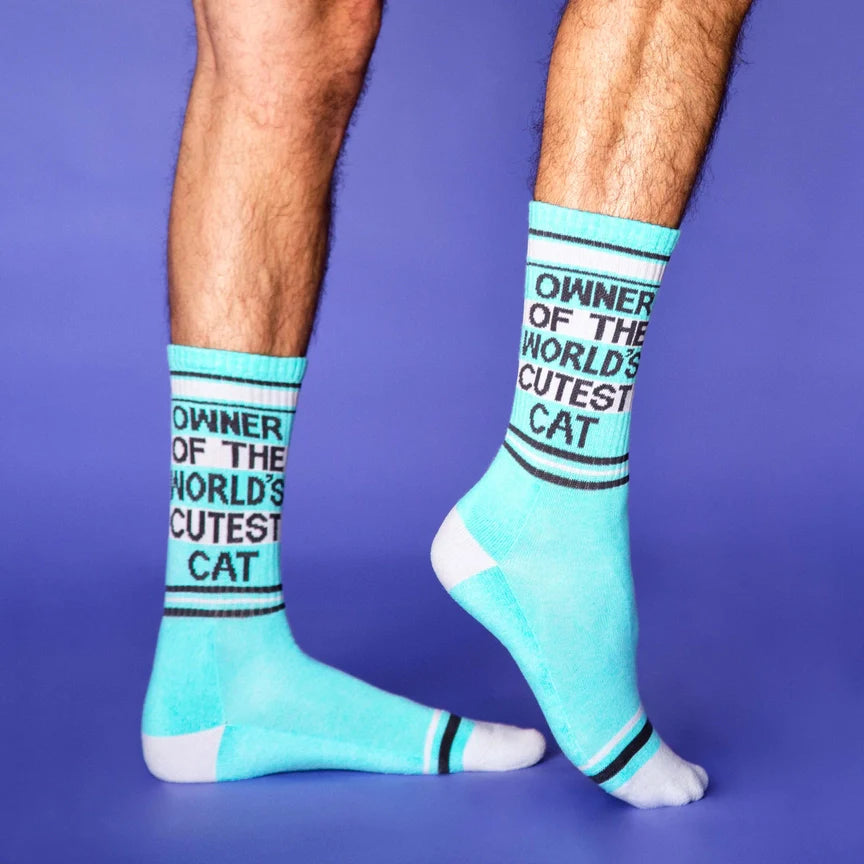 OWNER OF THE WORLD'S CUTEST CAT

OWNER OF THE WORLD'S CUTEST CAT